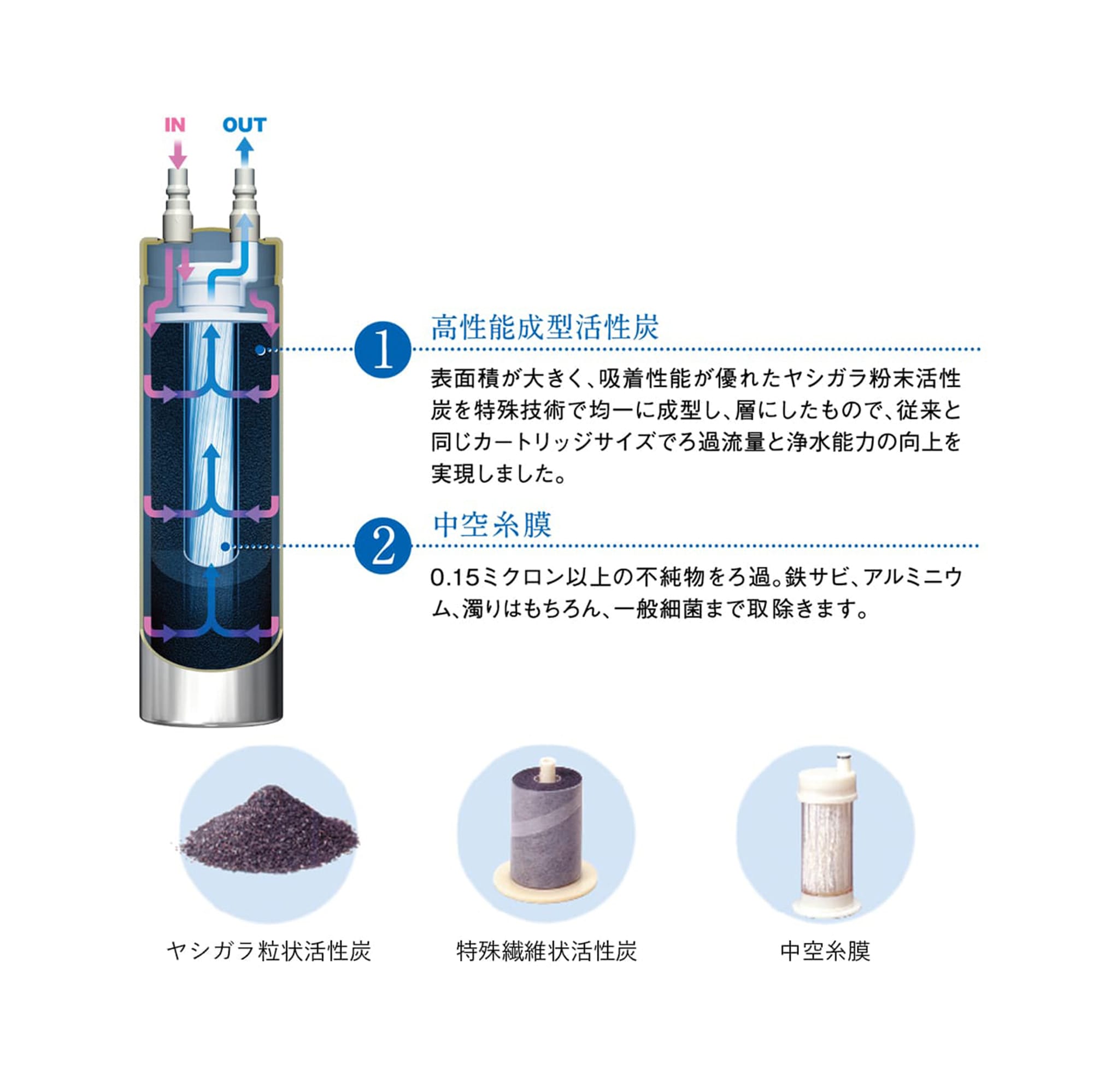 IN OUT

1 高性能成型活性炭

表面積が大きく、吸着性能が優れたヤシガラ粉末活性炭を特殊技術で均一に成型し、層にしたもので、従来と同じカートリッジサイズでろ過流量と浄水能力の向上を実現しました。

2 中空糸膜

0.15ミクロン以上の不純物をろ過。鉄サビ、アルミニウム、濁りはもちろん、一般細菌まで取除きます。

ヤシガラ粒状活性炭

特殊繊維状活性炭

中空糸膜