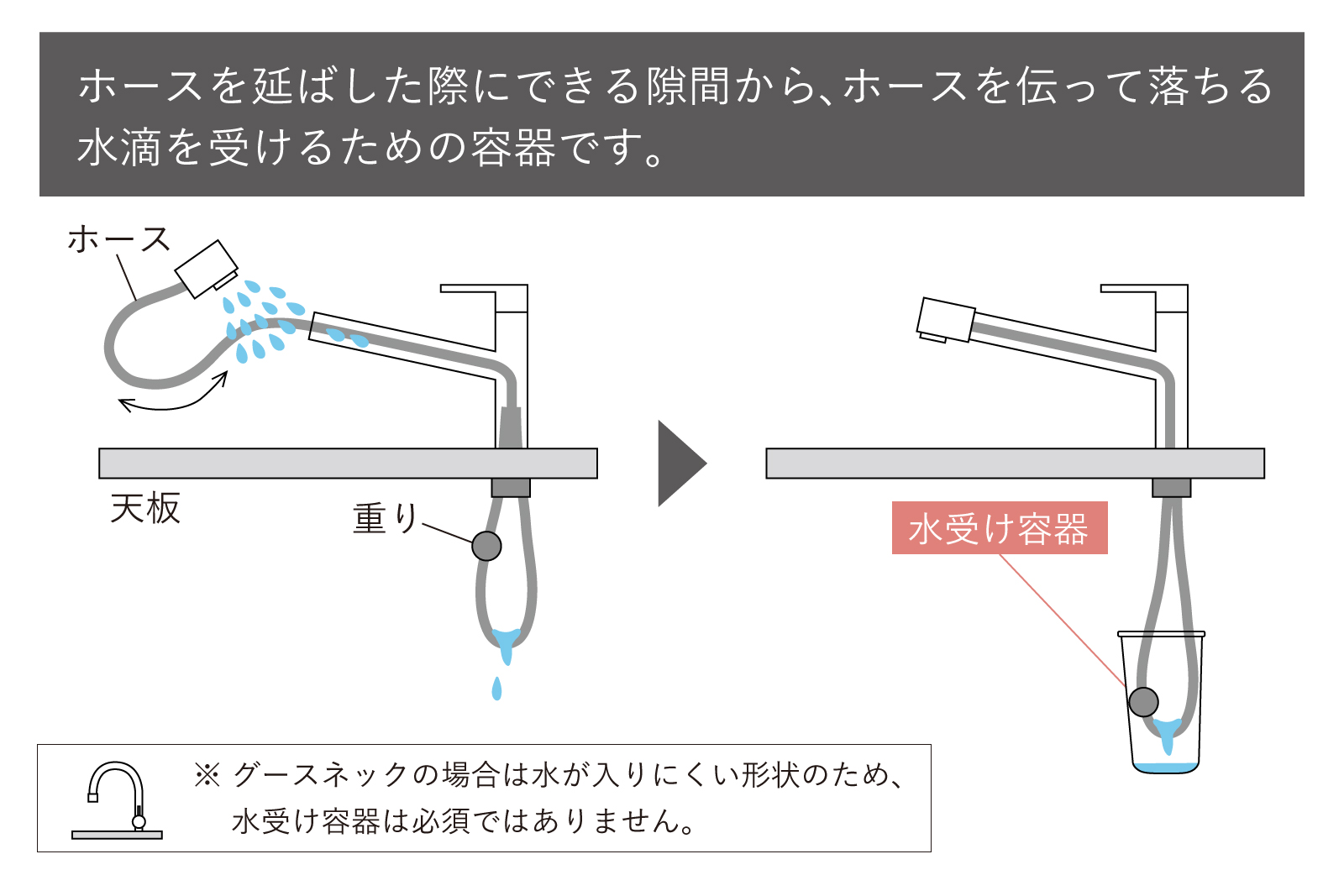 ホースを延ばした際にできる隙間から、ホースを伝って落ちる水滴を受けるための容器です。

ホース

天板

重り

水受け容器

※ グースネックの場合は水が入りにくい形状のため、水受け容器は必須ではありません。